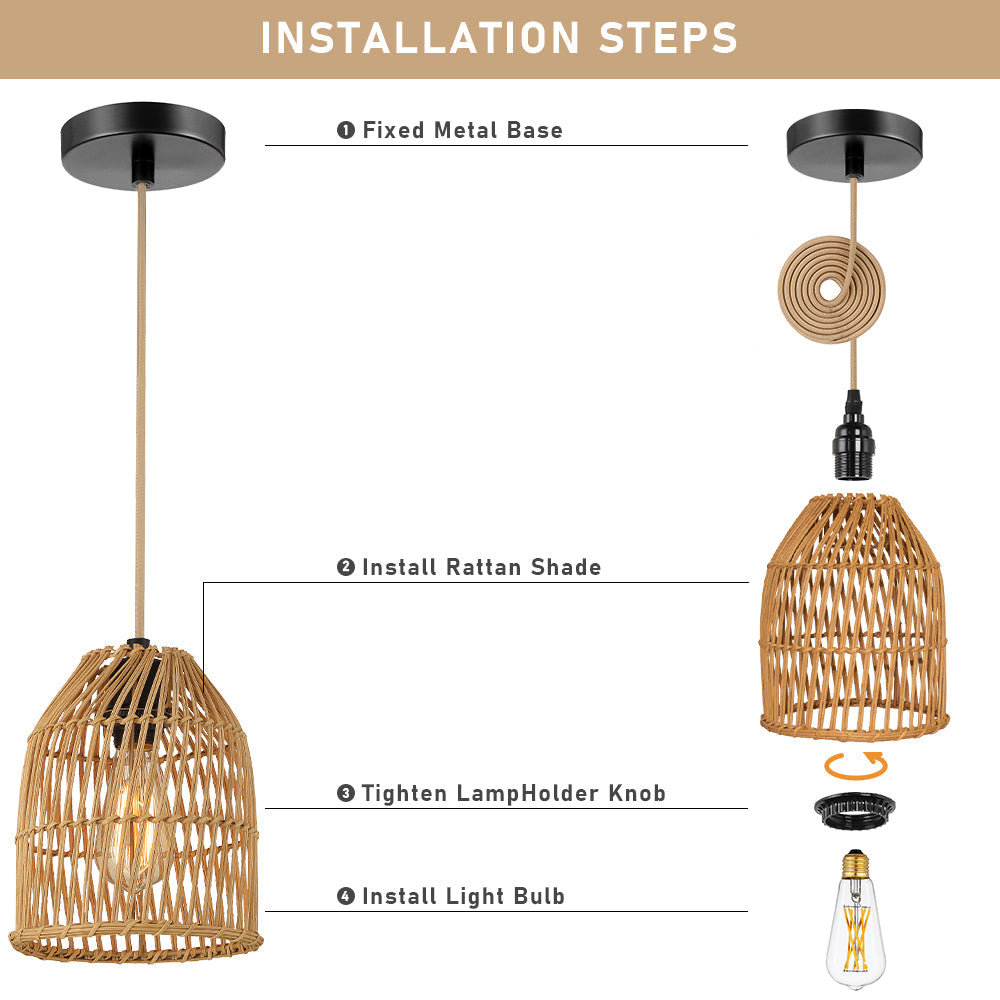 INSTALLATION STEPS

❶ Fixed Metal Base

❷ Install Rattan Shade

❸ Tighten LampHolder Knob

❹ Install Light Bulb