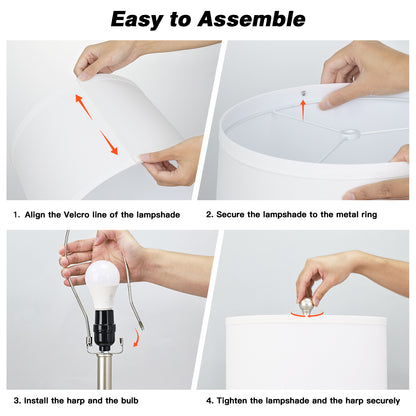 Easy to Assemble

1. Align the Velcro line of the lampshade

2. Secure the lampshade to the metal ring

3. Install the harp and the bulb

4. Tighten the lampshade and the harp securely