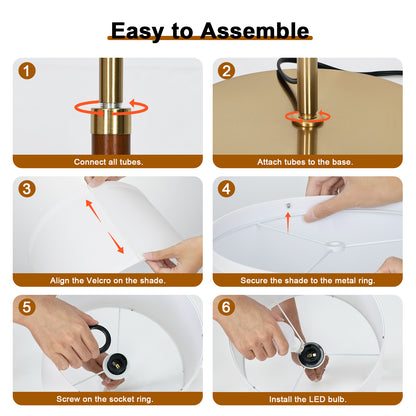 Easy to Assemble

1
Connect all tubes.

2
Attach tubes to the base.

3
Align the Velcro on the shade.

4
Secure the shade to the metal ring.

5
Screw on the socket ring.

6
Install the LED bulb.