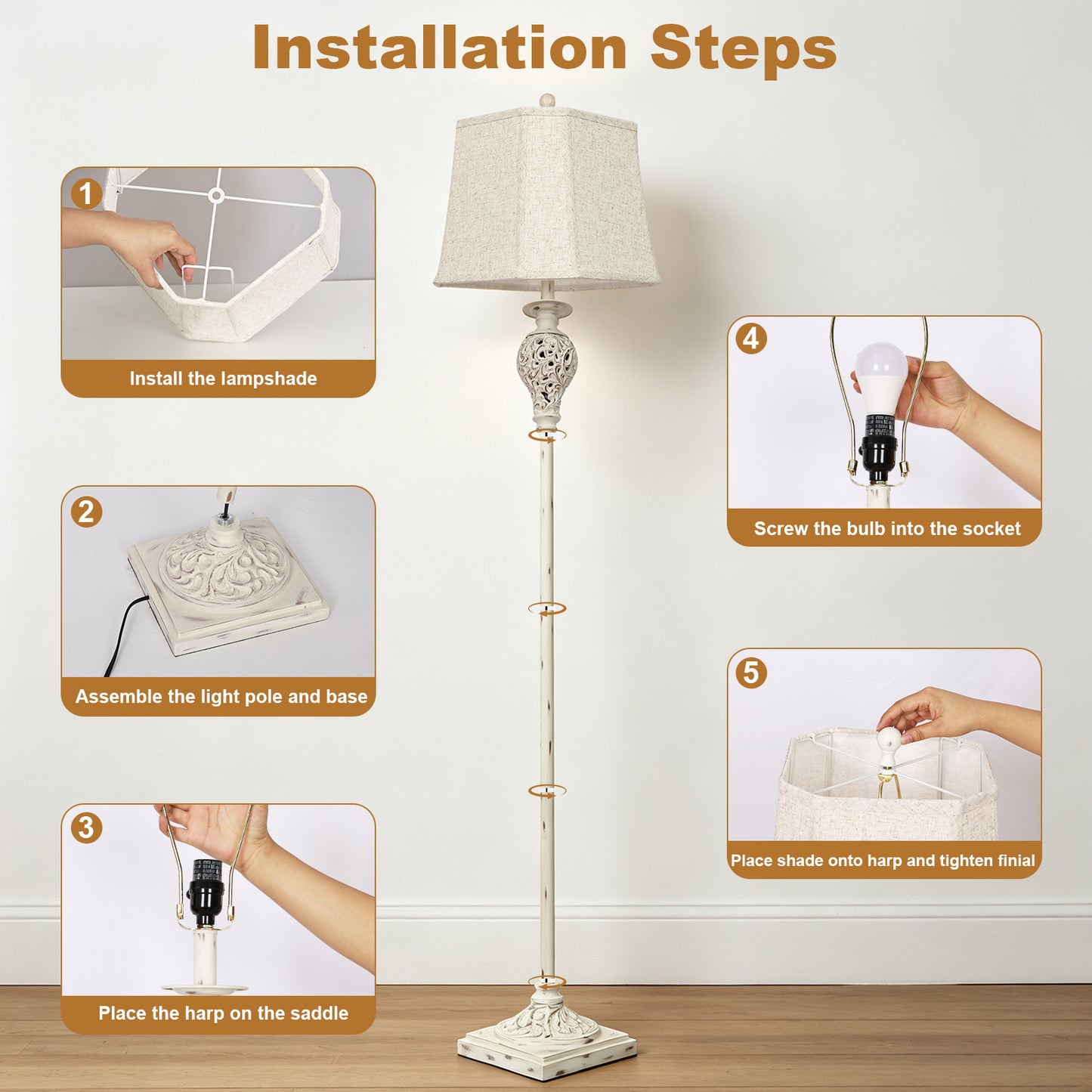 Installation Steps

1
Install the lampshade

2
Assemble the light pole and base

3
Place the harp on the saddle

4
Screw the bulb into the socket

5
Place shade onto harp and tighten finial