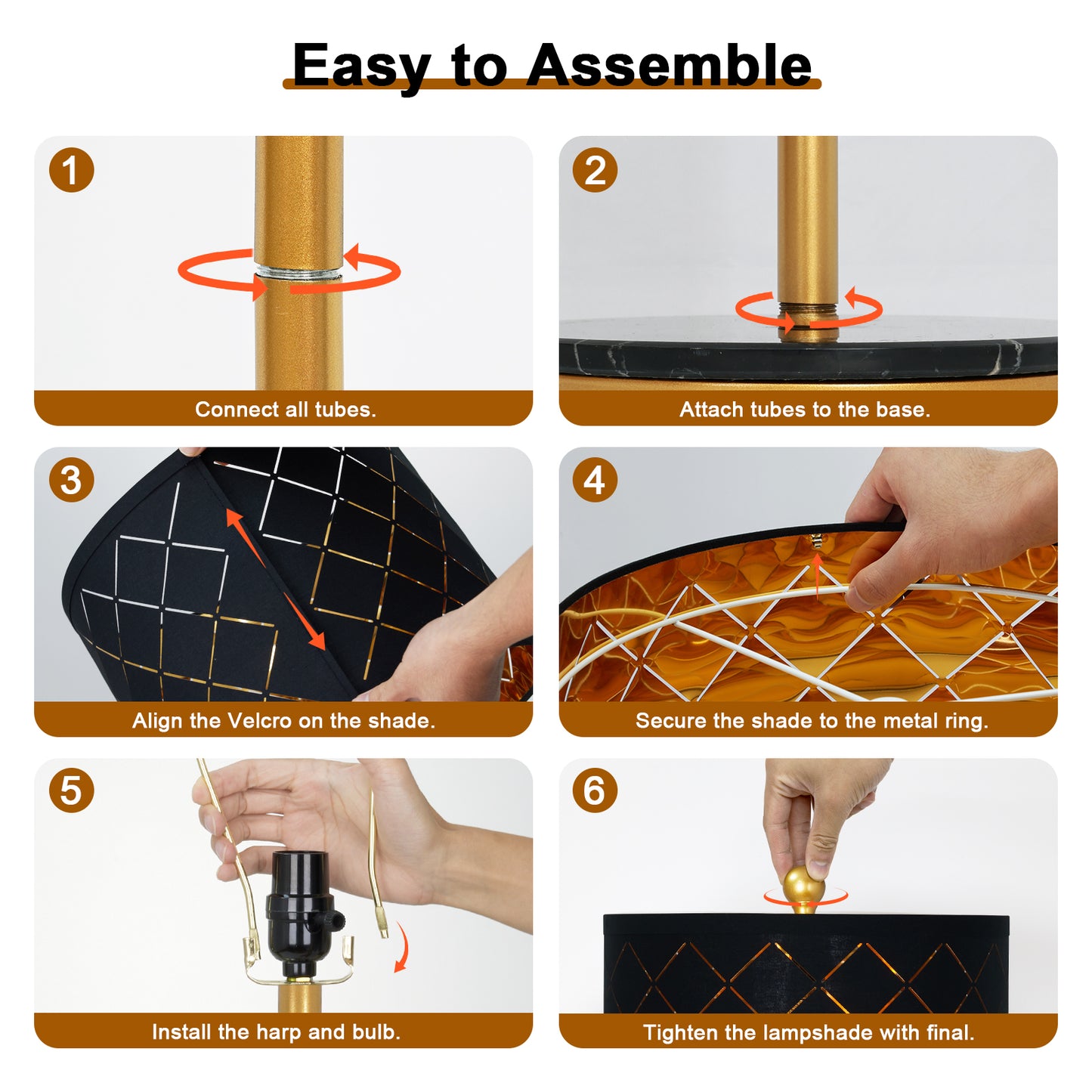 Easy to Assemble

1
Connect all tubes.

2
Attach tubes to the base.

3
Align the Velcro on the shade.

4
Secure the shade to the metal ring.

5
Install the harp and bulb.

6
Tighten the lampshade with final.