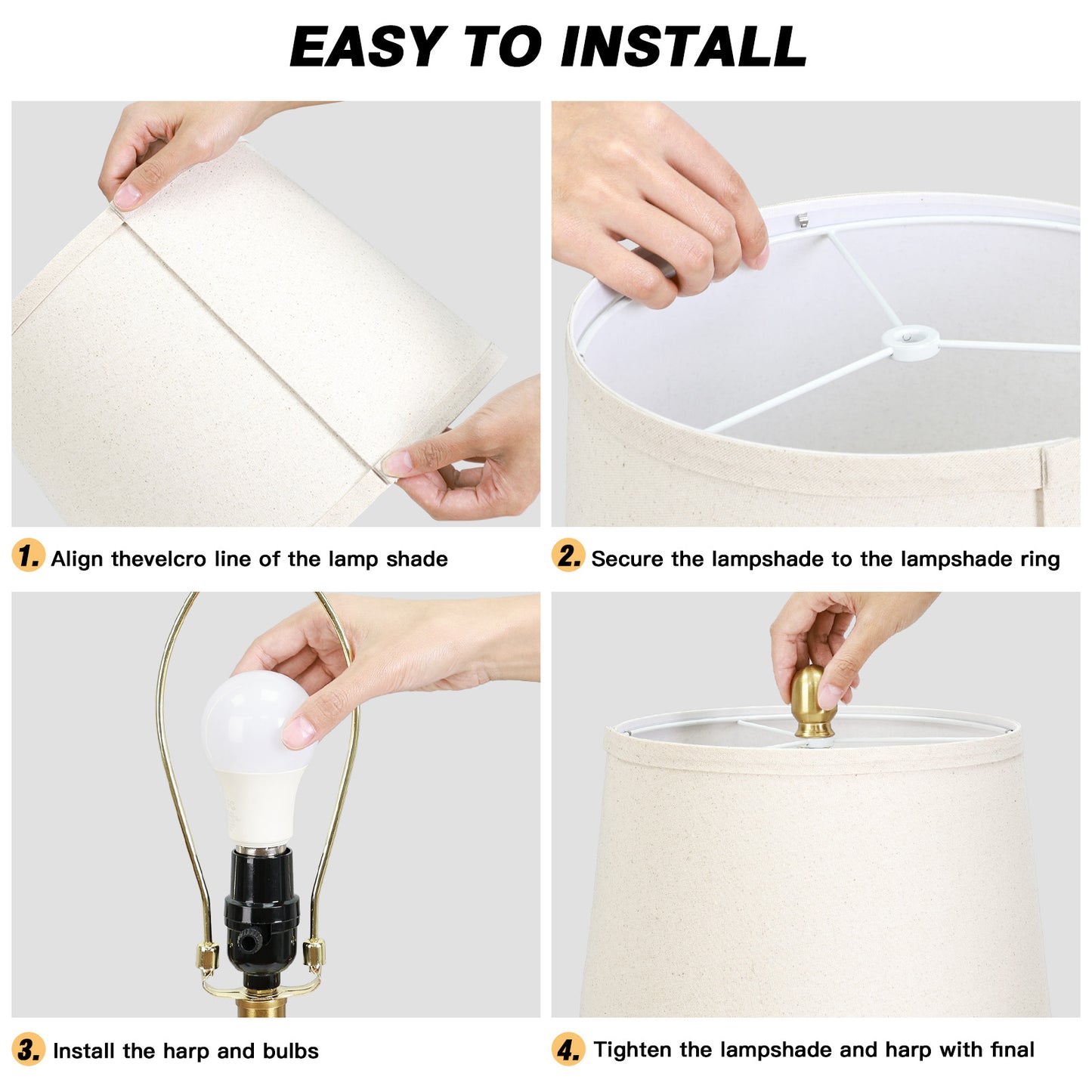 EASY TO INSTALL

1. Align thevelcro line of the lamp shade

2. Secure the lampshade to the lampshade ring

3. Install the harp and bulbs

4. Tighten the lampshade and harp with final