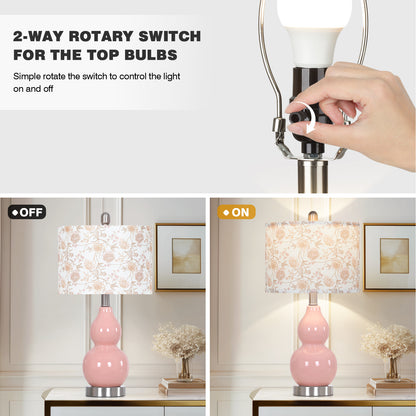 2-WAY ROTARY SWITCH FOR THE TOP BULBS

Simple rotate the switch to control the light on and off

OFF

ON